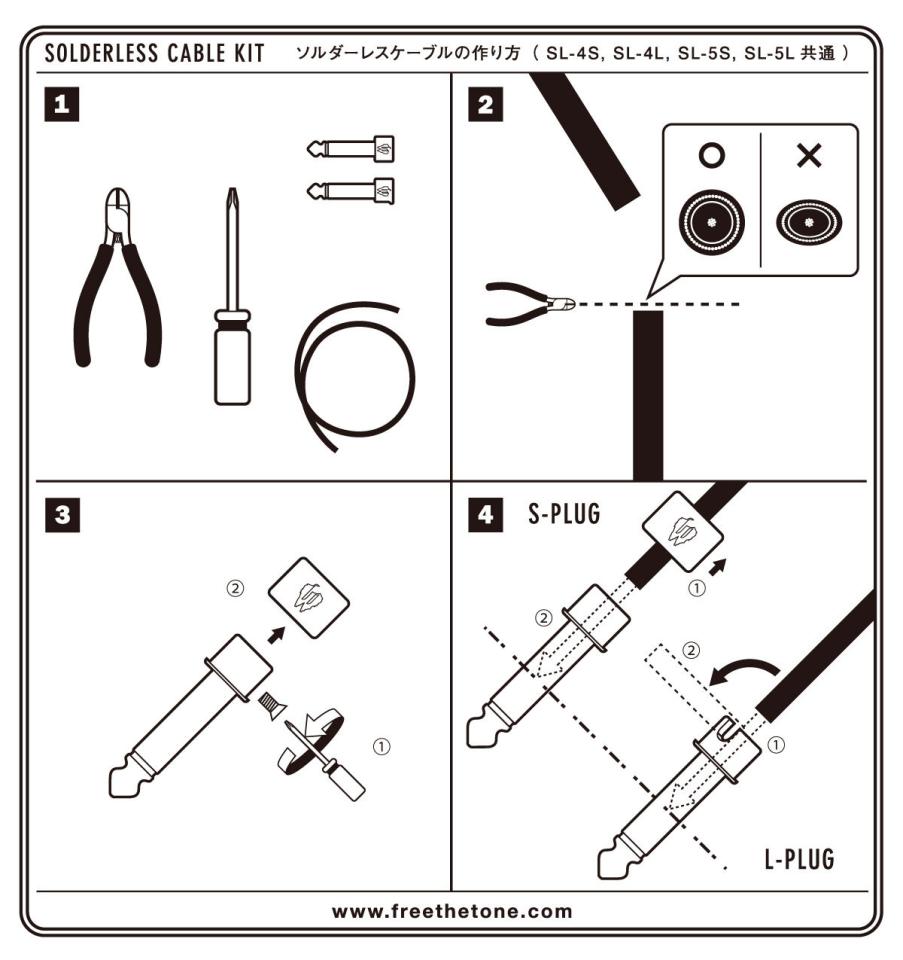 SOLDERLESS CABLE KIT ソルダーレスケーブルの作り方 ( SL-4S, SL-4L, SL-5S, SL-5L 共通 )

1

2

○ ×

3

② ①

4 S-PLUG

① ② ② ①

L-PLUG

www.freethetone.com