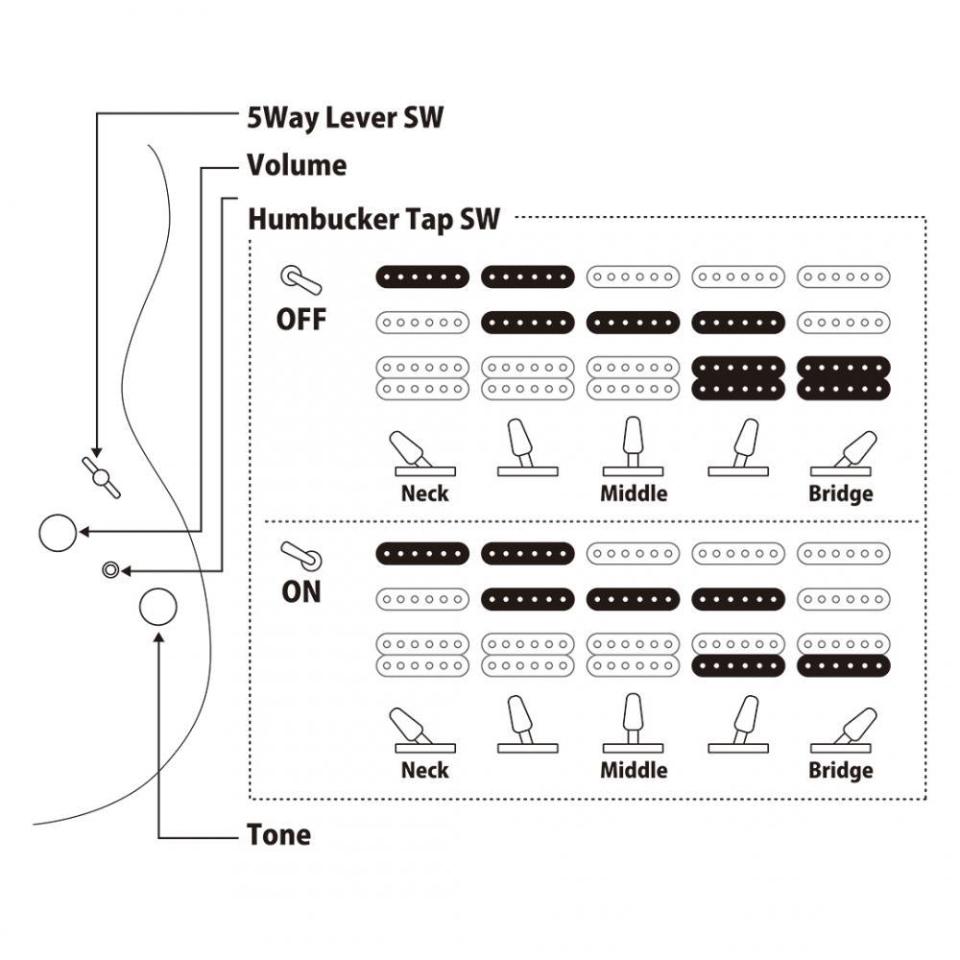 5Way Lever SW

Volume

Humbucker Tap SW

OFF

Neck

Middle

Bridge

ON

Neck

Middle

Bridge

Tone