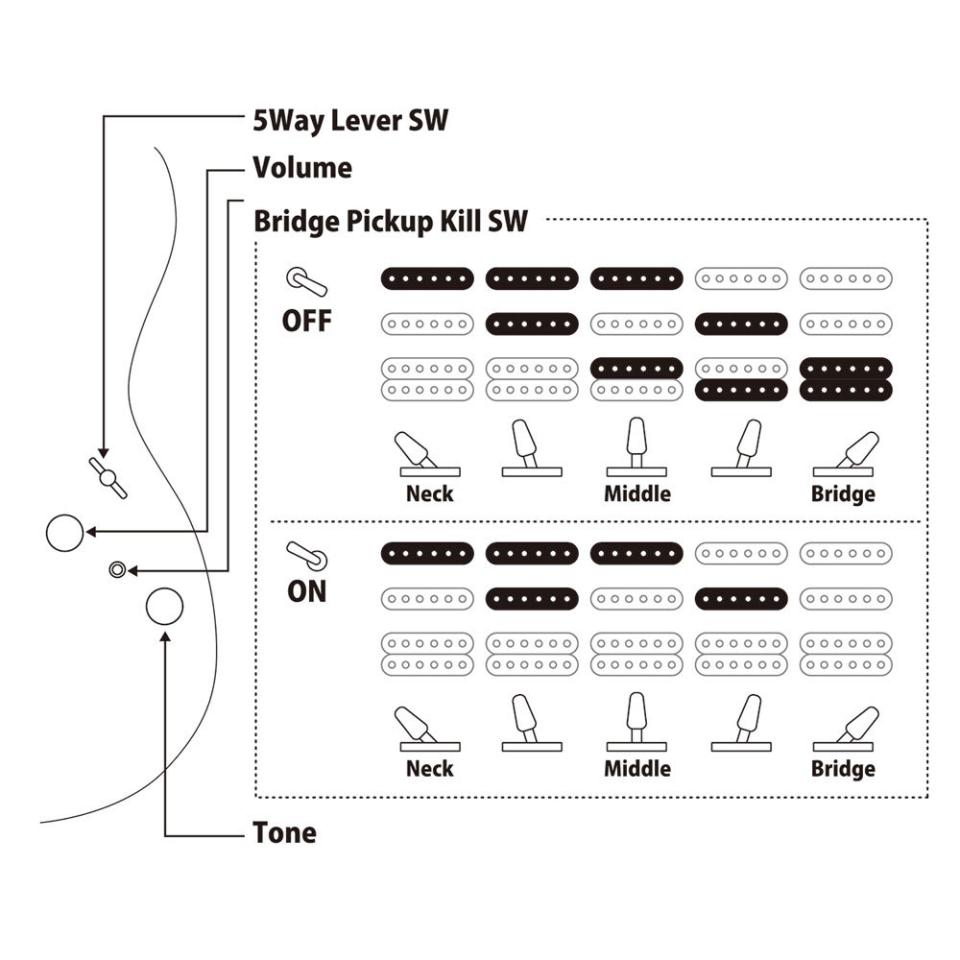 5Way Lever SW
Volume
Bridge Pickup Kill SW

OFF

Neck
Middle
Bridge

ON

Neck
Middle
Bridge

Tone