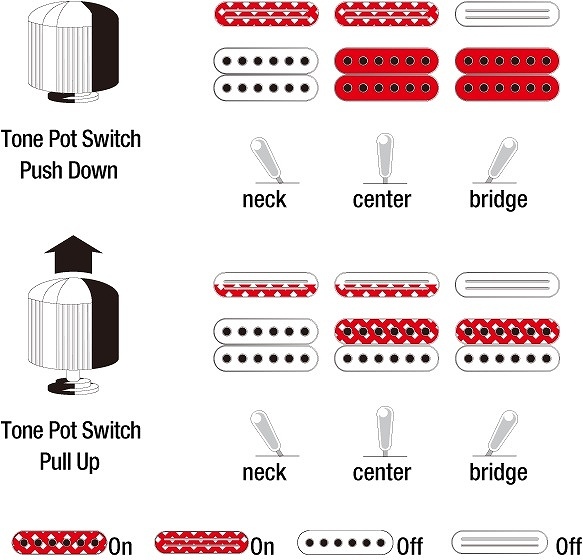 Tone Pot Switch
Push Down

neck center bridge

Tone Pot Switch
Pull Up

neck center bridge

On On Off Off