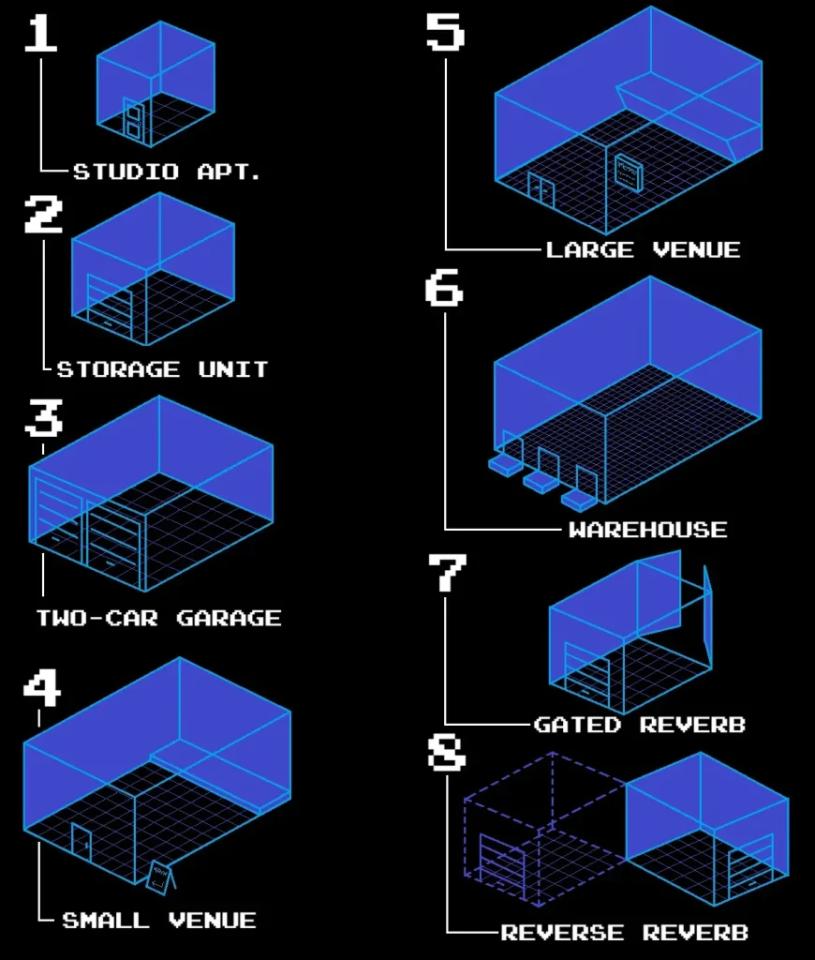 1
STUDIO APT.

2
STORAGE UNIT

3
TWO-CAR GARAGE

4
SMALL VENUE

5
LARGE VENUE

6
WAREHOUSE

7
GATED REVERB

8
REVERSE REVERB