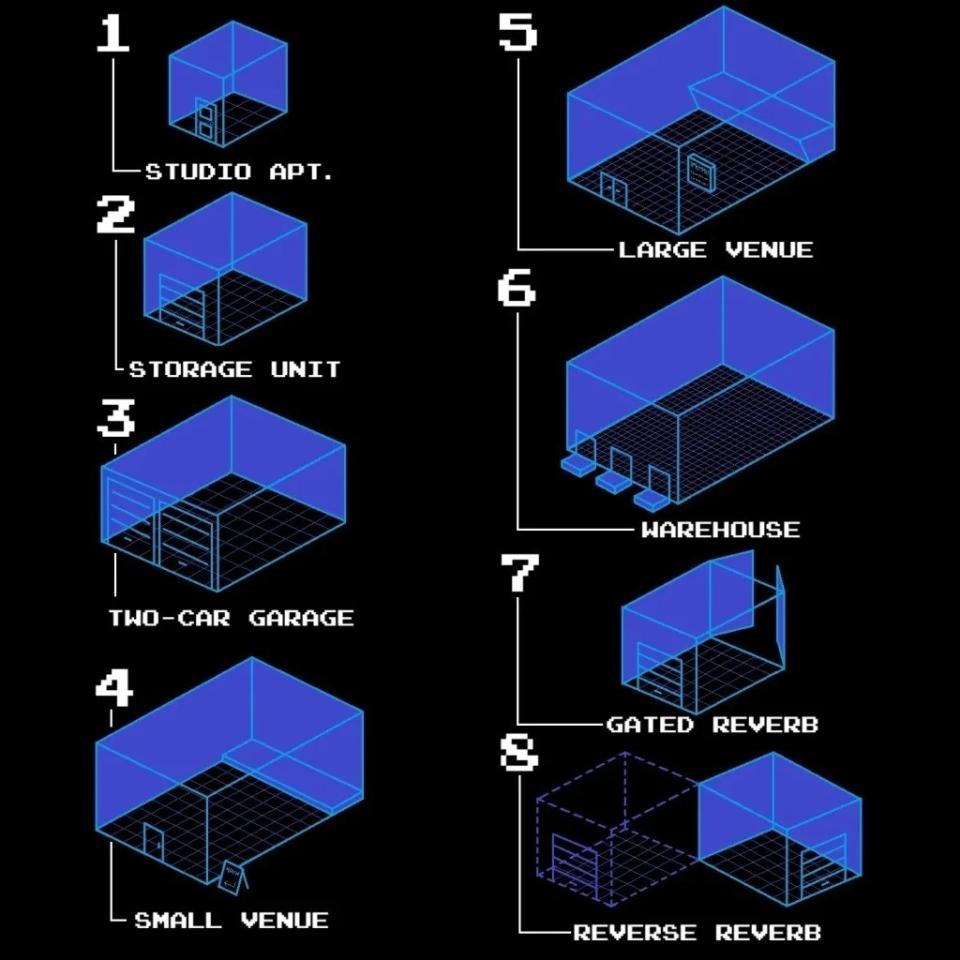 1
STUDIO APT.

2
STORAGE UNIT

3
TWO-CAR GARAGE

4
SMALL VENUE

5
LARGE VENUE

6
WAREHOUSE

7
GATED REVERB

8
REVERSE REVERB