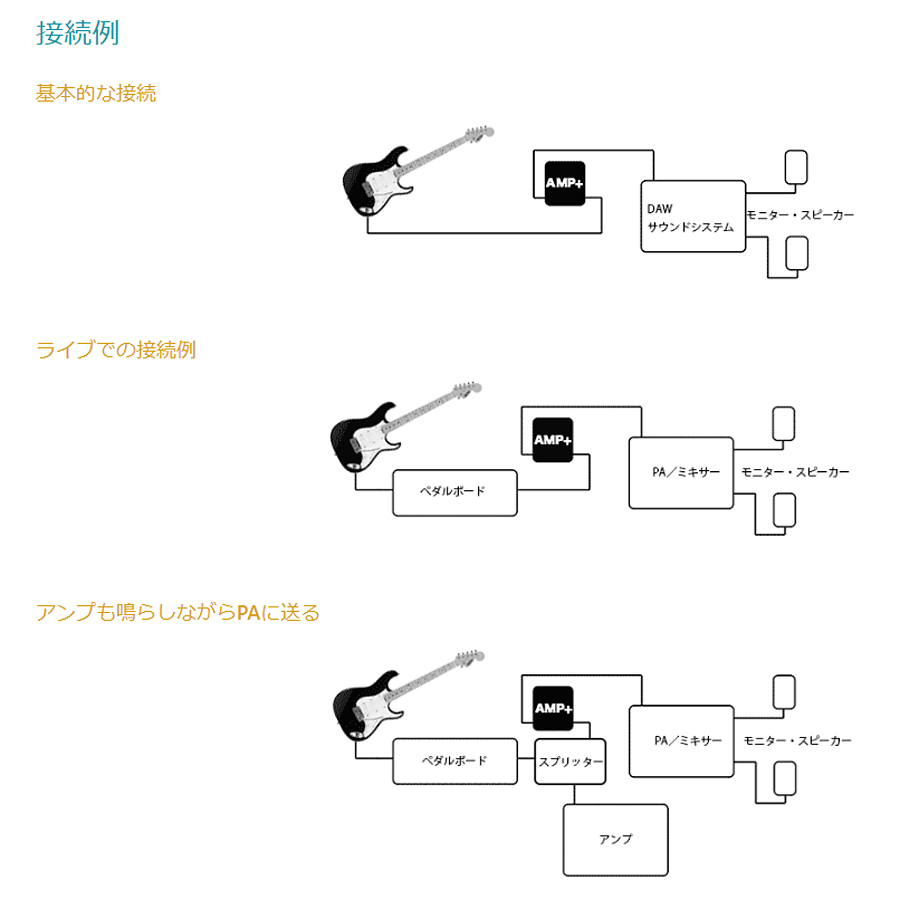 接続例

基本的な接続

AMP+

DAW
サウンドシステム

モニター・スピーカー

ライブでの接続例

AMP+

ペダルボード

PA／ミキサー

モニター・スピーカー

アンプも鳴らしながらPAに送る

AMP+

ペダルボード

スプリッター

PA／ミキサー

モニター・スピーカー

アンプ